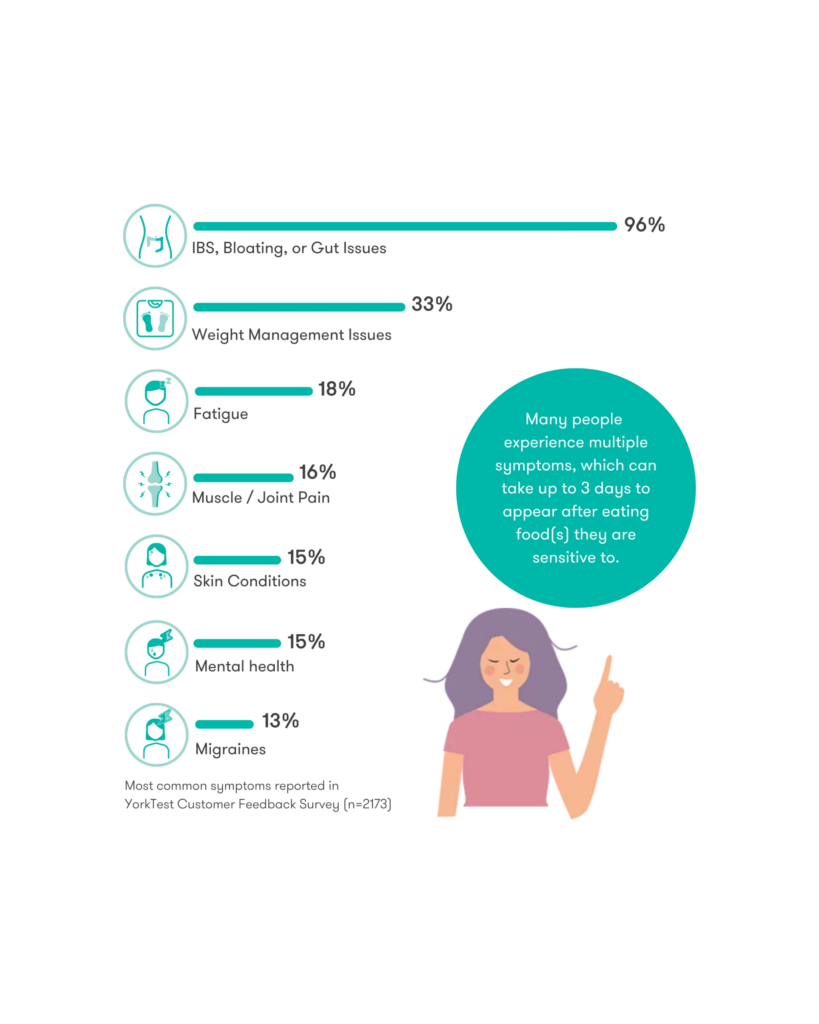 96%
IBS, Bloating, or Gut Issues

33%
Weight Management Issues

18%
Fatigue

16%
Muscle / Joint Pain

15%
Skin Conditions

15%
Mental health

13%
Migraines

Most common symptoms reported in YorkTest Customer Feedback Survey (n=2173)

Many people experience multiple symptoms, which can take up to 3 days to appear after eating food(s) they are sensitive to.